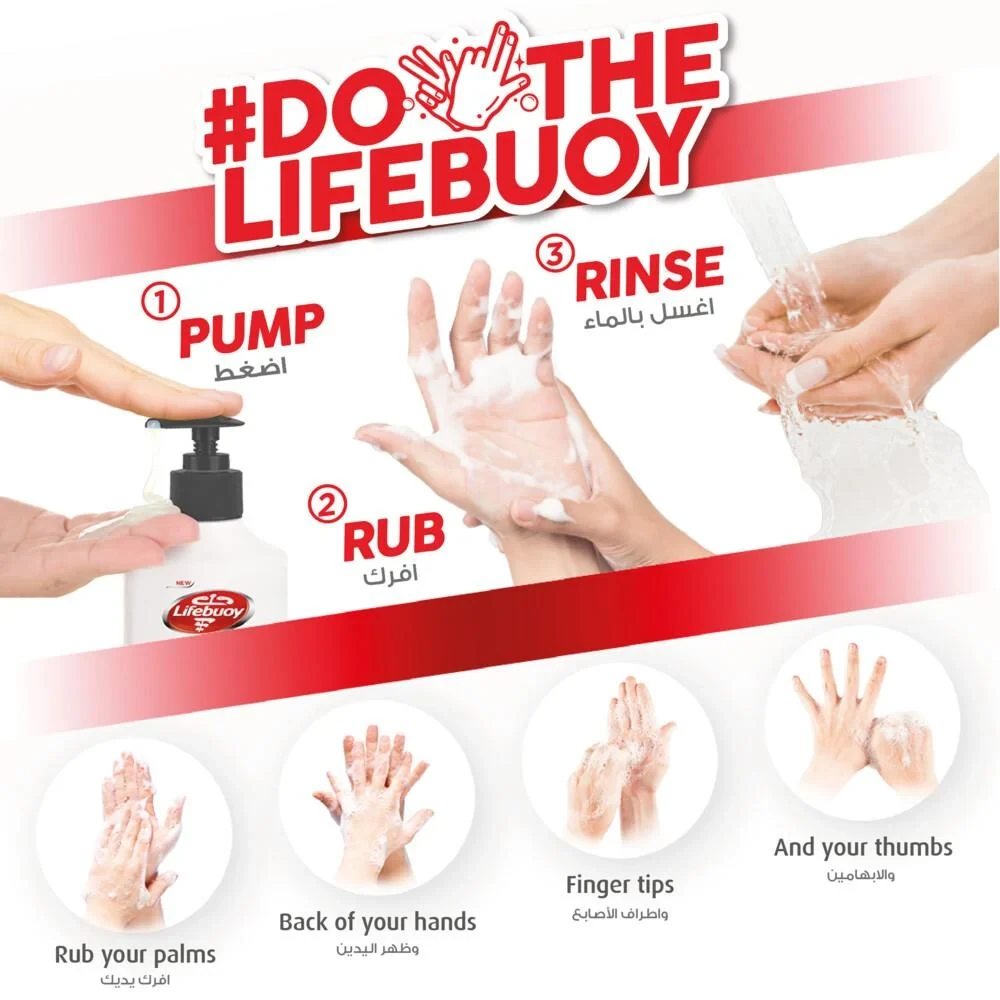 #DO THE LIFEBUOY

1 PUMP
اضغط

2 RUB
افرك

3 RINSE
اغسل بالماء

NEW
Lifebuoy

Rub your palms
افرك يديك

Back of your hands
وظهر اليدين

Finger tips
واطراف الأصابع

And your thumbs
والابهامين