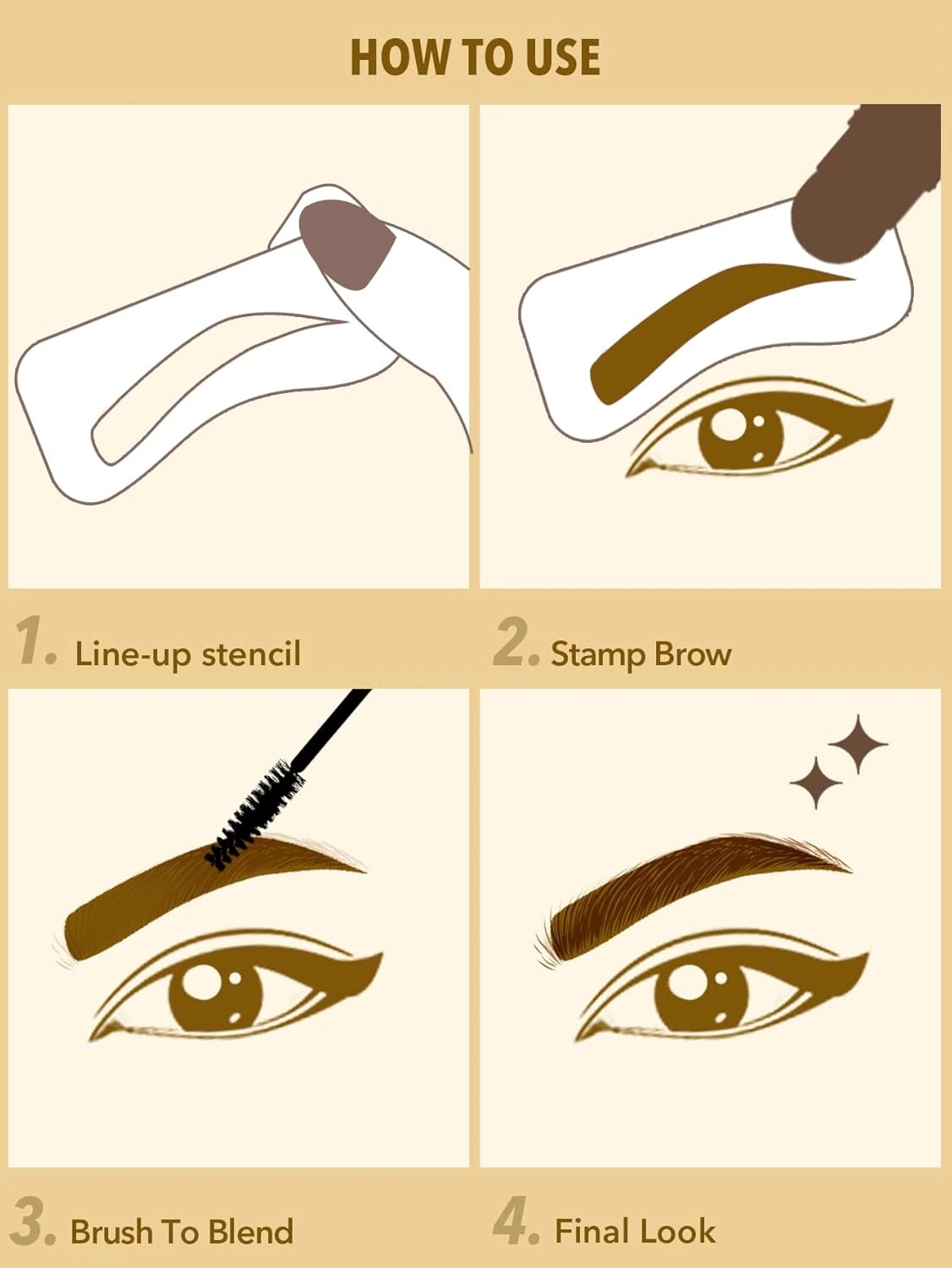 HOW TO USE

1. Line-up stencil

2. Stamp Brow

3. Brush To Blend

4. Final Look