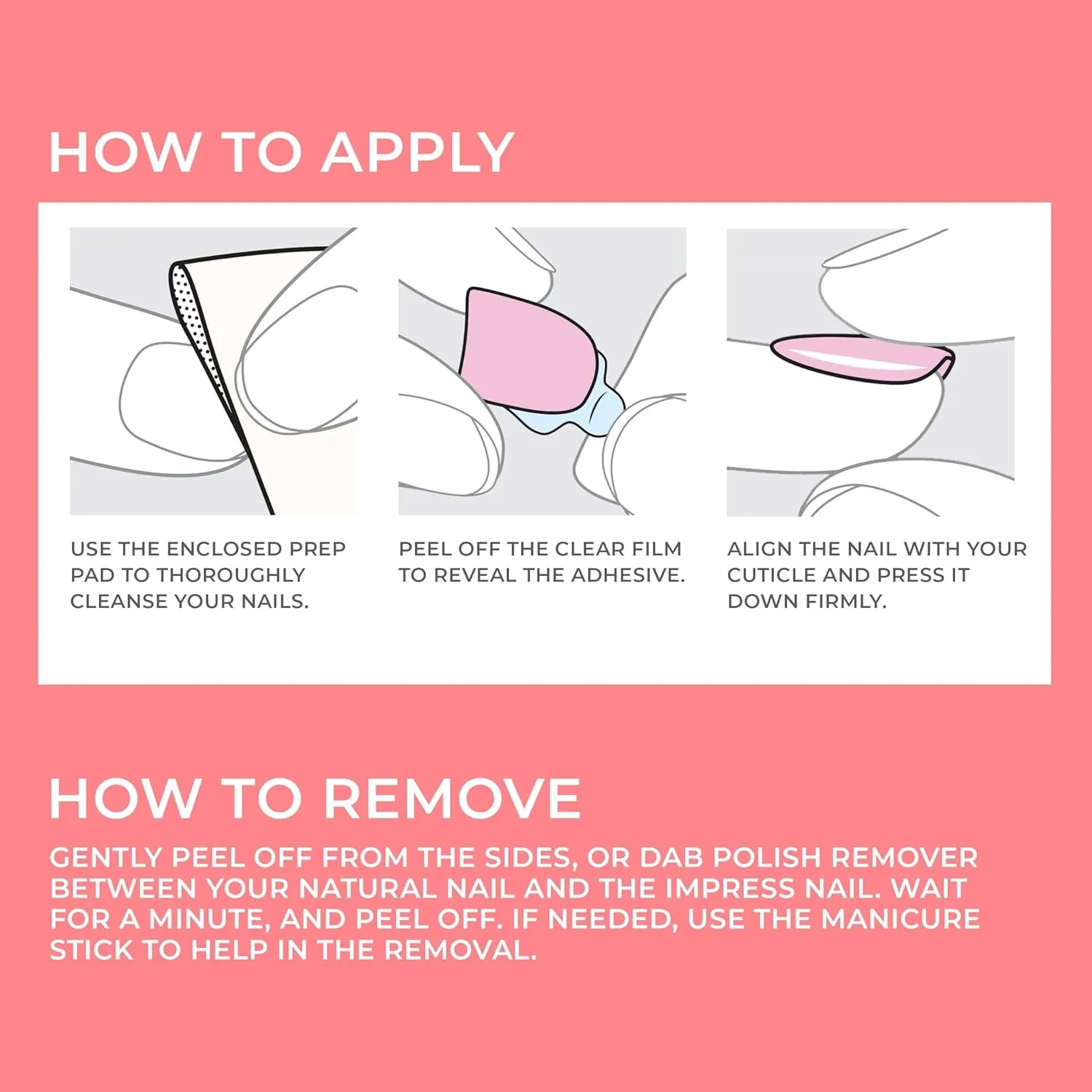 HOW TO APPLY

USE THE ENCLOSED PREP PAD TO THOROUGHLY CLEANSE YOUR NAILS.

PEEL OFF THE CLEAR FILM TO REVEAL THE ADHESIVE.

ALIGN THE NAIL WITH YOUR CUTICLE AND PRESS IT DOWN FIRMLY.

HOW TO REMOVE

GENTLY PEEL OFF FROM THE SIDES, OR DAB POLISH REMOVER BETWEEN YOUR NATURAL NAIL AND THE IMPRESS NAIL. WAIT FOR A MINUTE, AND PEEL OFF. IF NEEDED, USE THE MANICURE STICK TO HELP IN THE REMOVAL.