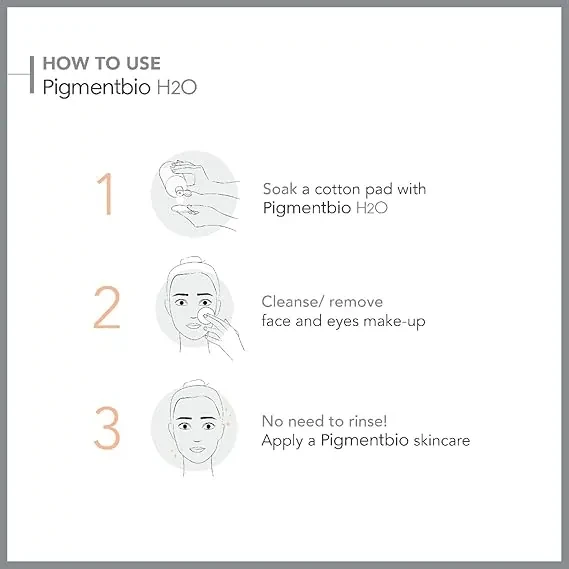 HOW TO USE
Pigmentbio H2O

1

Soak a cotton pad with Pigmentbio H2O

2

Cleanse/ remove face and eyes make-up

3

No need to rinse! Apply a Pigmentbio skincare