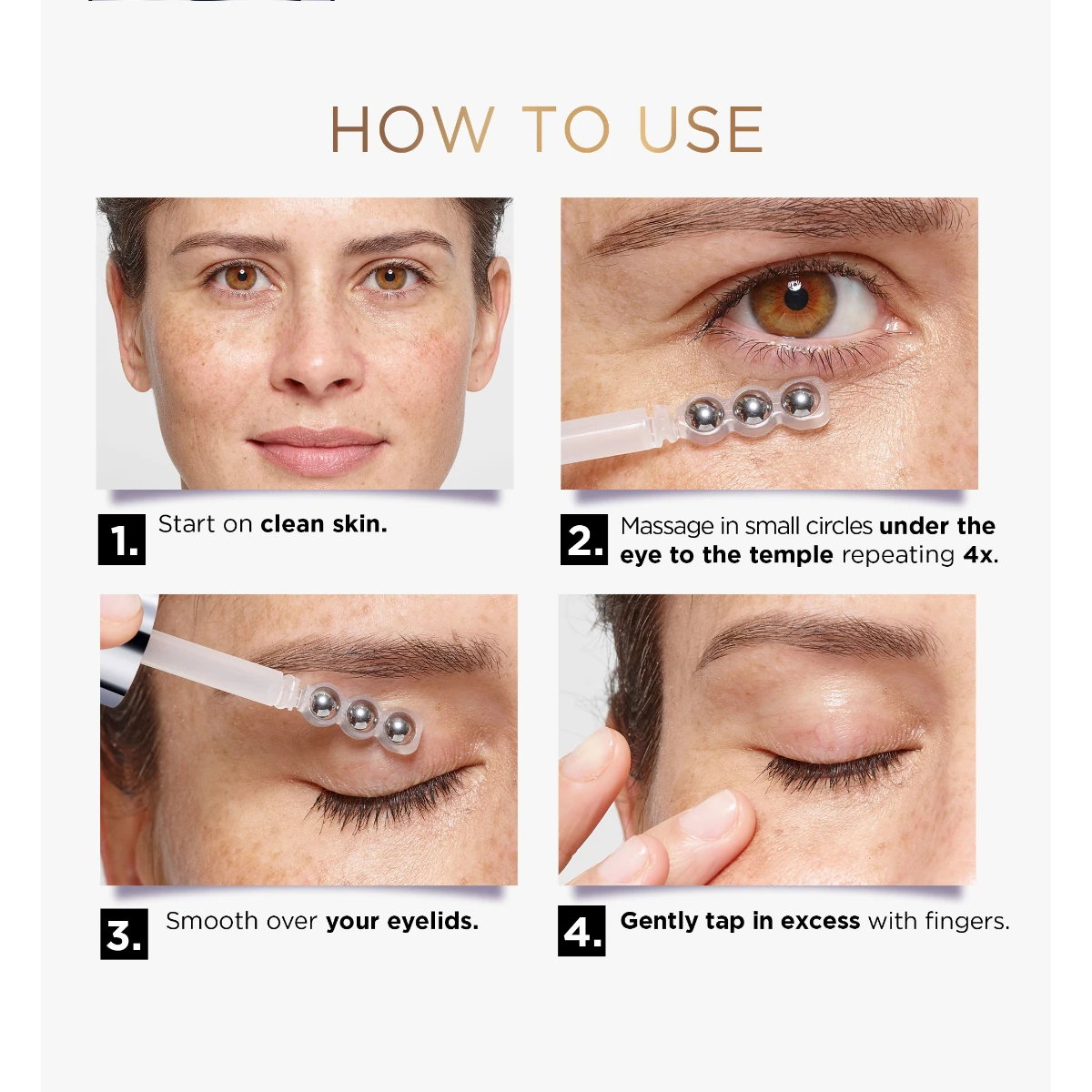 HOW TO USE

1. Start on clean skin.

2. Massage in small circles under the eye to the temple repeating 4x.

3. Smooth over your eyelids.

4. Gently tap in excess with fingers.