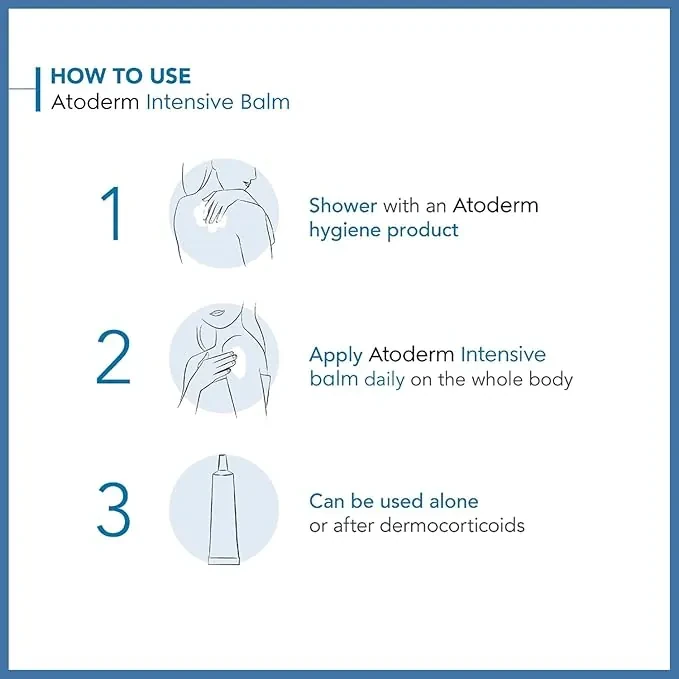 HOW TO USE
Atoderm Intensive Balm

1

Shower with an Atoderm hygiene product

2

Apply Atoderm Intensive balm daily on the whole body

3

Can be used alone or after dermocorticoids