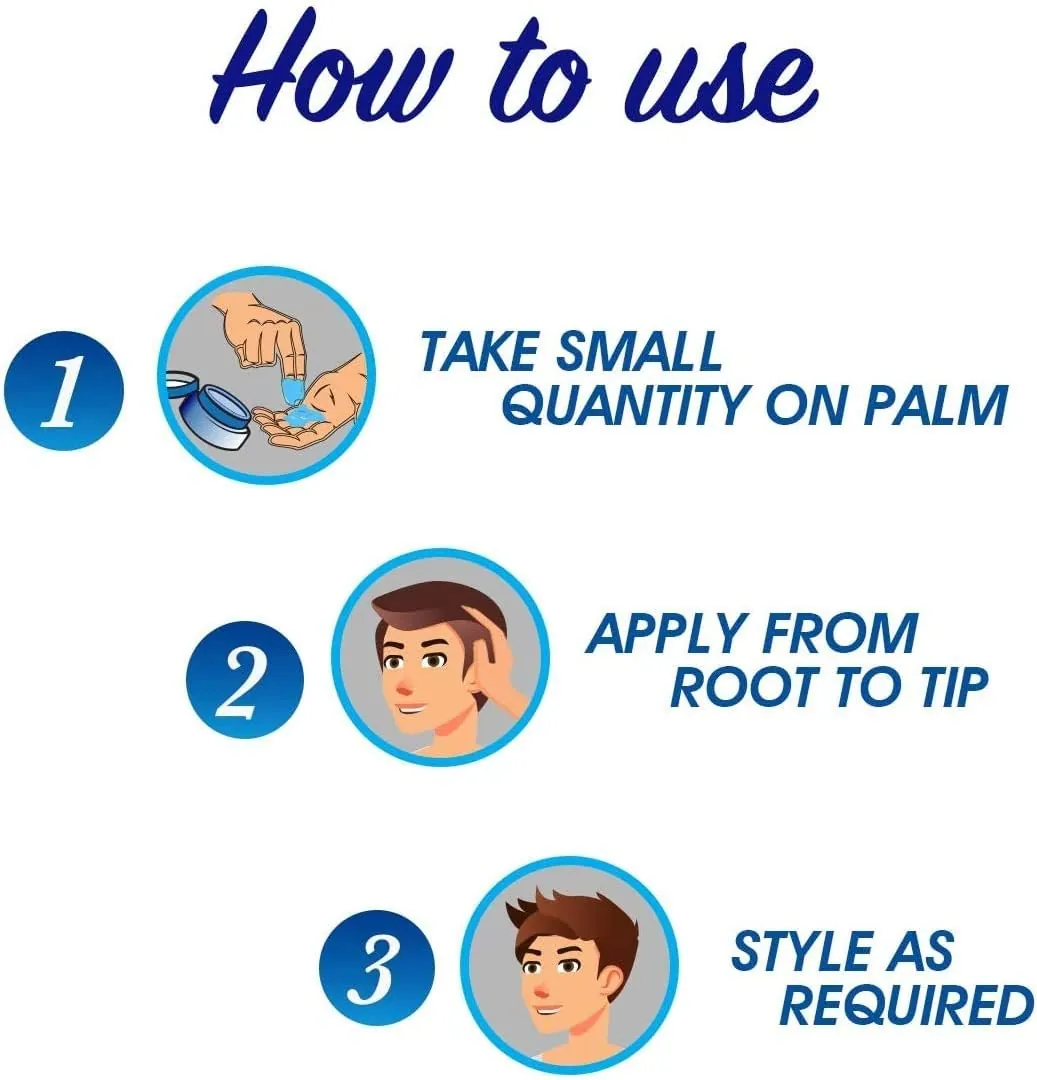 How to use

1

TAKE SMALL QUANTITY ON PALM

2

APPLY FROM ROOT TO TIP

3

STYLE AS REQUIRED