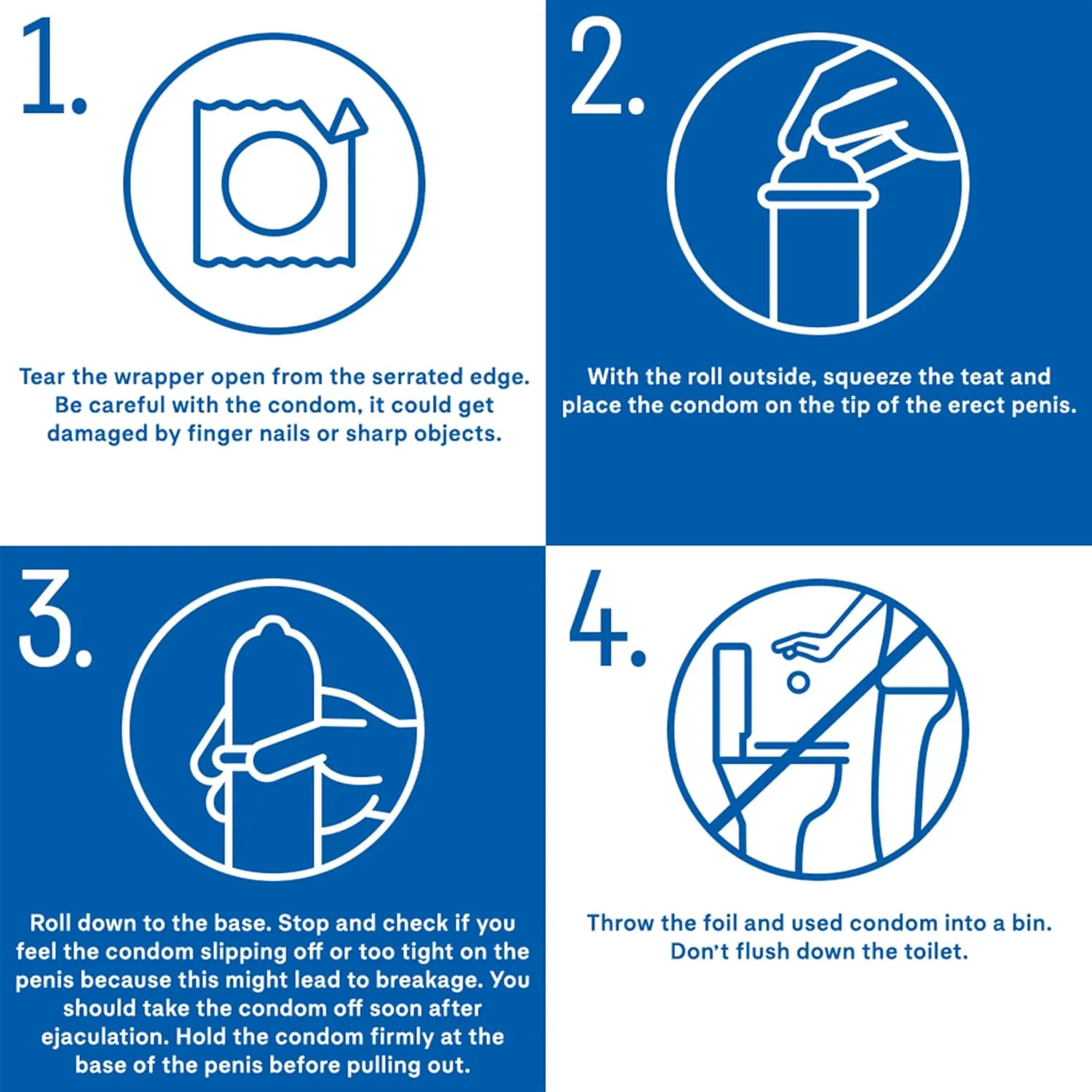 1.

Tear the wrapper open from the serrated edge. Be careful with the condom, it could get damaged by finger nails or sharp objects.

2.

With the roll outside, squeeze the teat and place the condom on the tip of the erect penis.

3.

Roll down to the base. Stop and check if you feel the condom slipping off or too tight on the penis because this might lead to breakage. You should take the condom off soon after ejaculation. Hold the condom firmly at the base of the penis before pulling out.

4.

Throw the foil and used condom into a bin. Don't flush down the toilet.