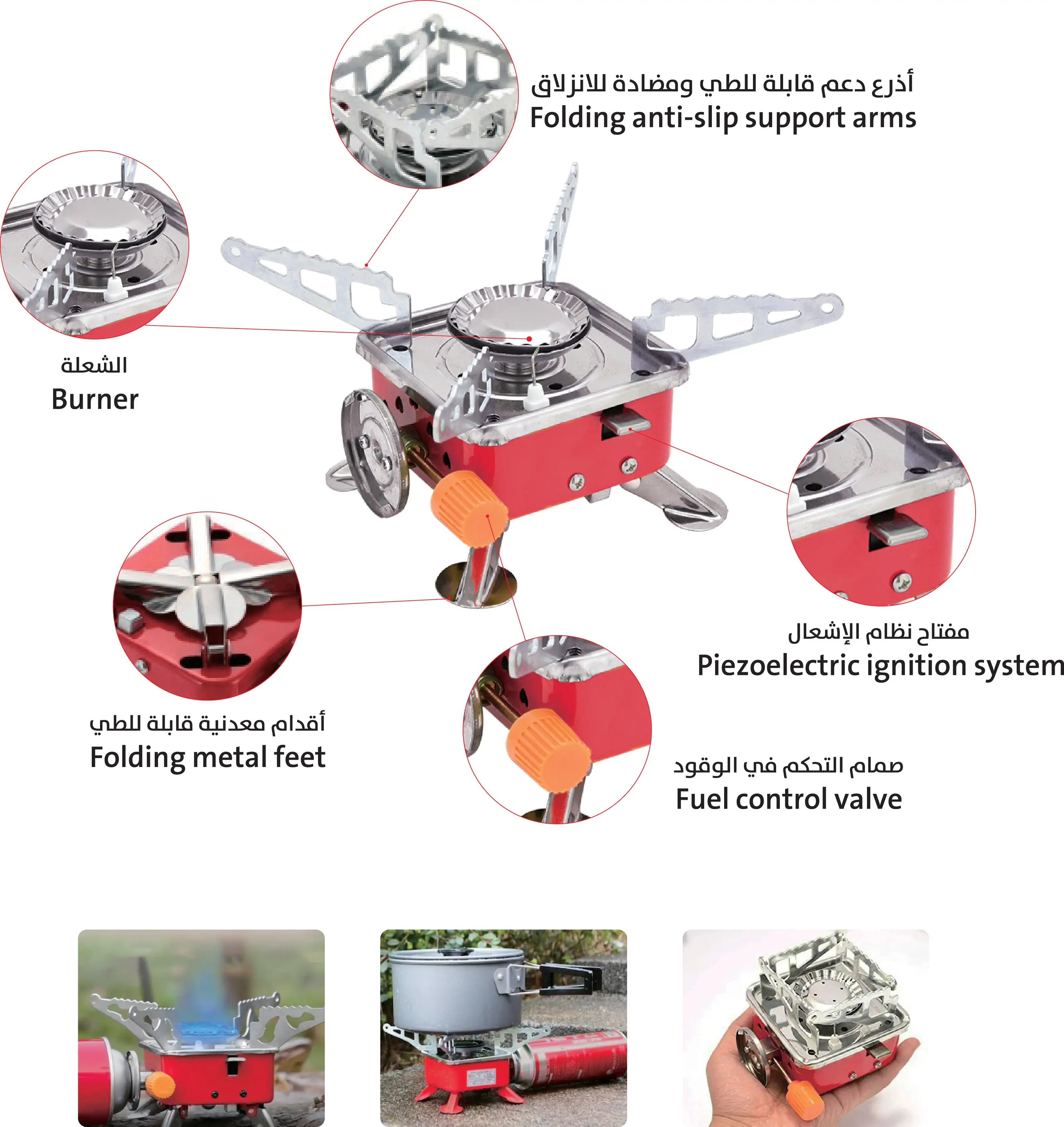 أذرع دعم قابلة للطي ومضادة للانزلاق
Folding anti-slip support arms

الشعلة
Burner

مفتاح نظام الإشعال
Piezoelectric ignition system

أقدام معدنية قابلة للطي
Folding metal feet

صمام التحكم في الوقود
Fuel control valve